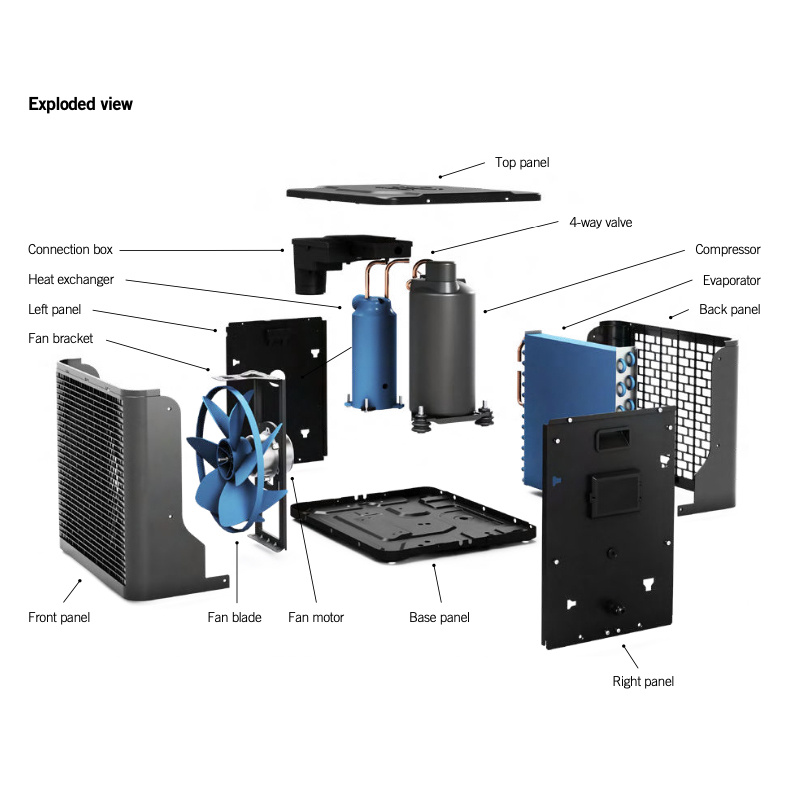 Exploded view

Top panel

4-way valve

Connection box

Compressor

Heat exchanger

Evaporator

Left panel

Back panel

Fan bracket

Front panel

Fan blade

Fan motor

Base panel

Right panel