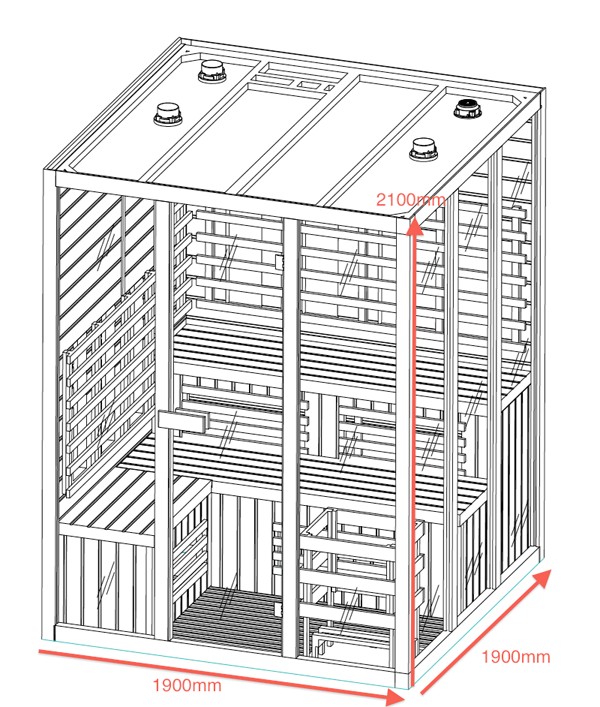 2100mm

1900mm

1900mm